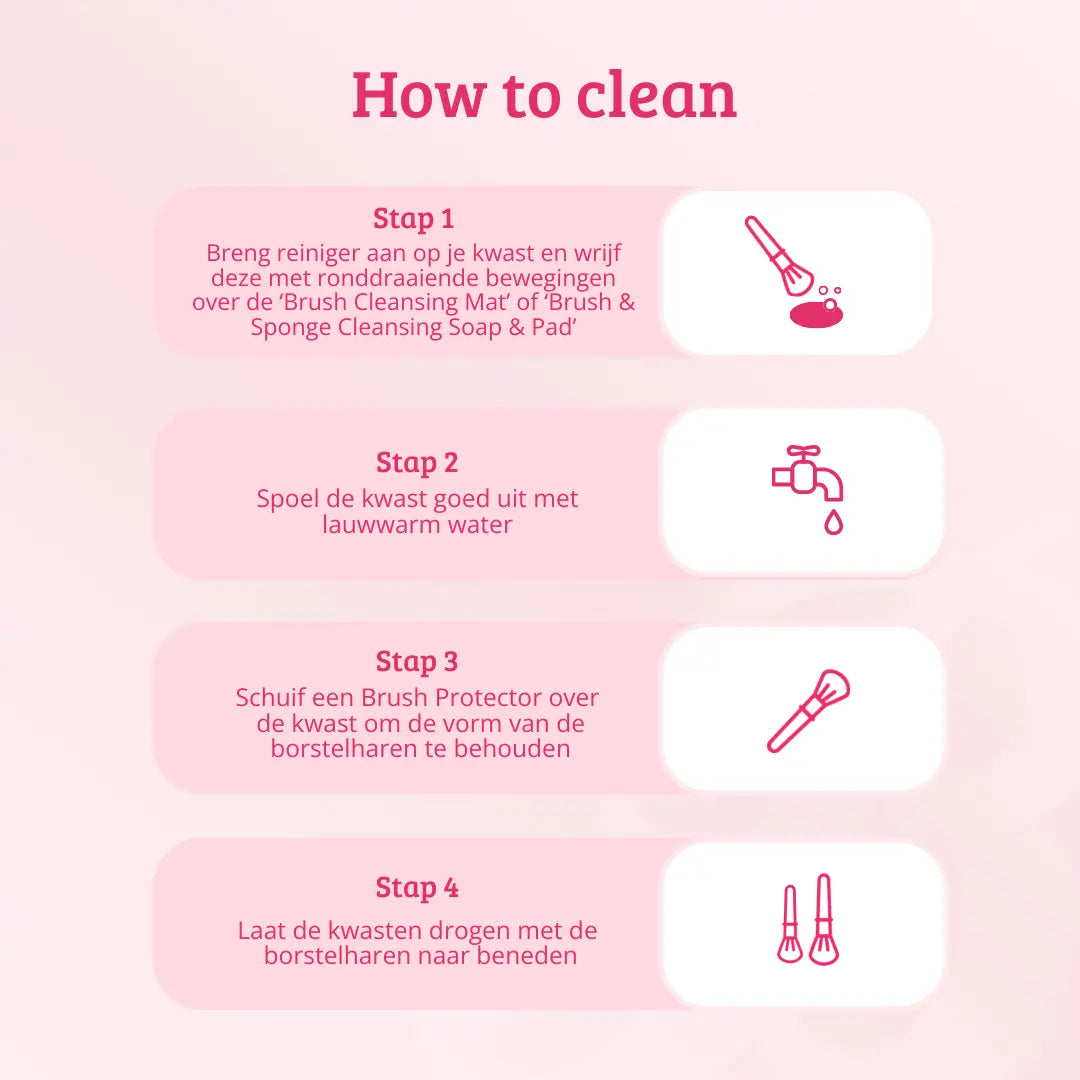 How to clean

Stap 1
Breng reiniger aan op je kwast en wrijf deze met ronddraaiende bewegingen over de ‘Brush Cleansing Mat’ of ‘Brush & Sponge Cleansing Soap & Pad’

Stap 2
Spoel de kwast goed uit met lauwwarm water

Stap 3
Schuif een Brush Protector over de kwast om de vorm van de borstelharen te behouden

Stap 4
Laat de kwasten drogen met de borstelharen naar beneden