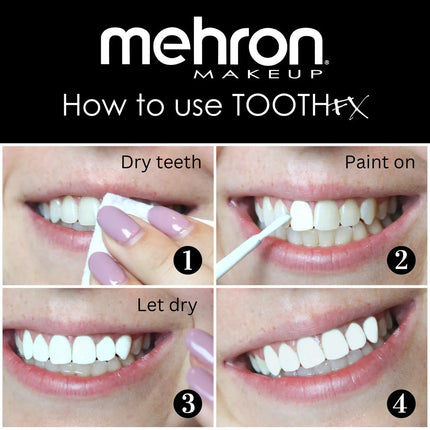 mehron®
MAKEUP
How to use TOOTHFX

Dry teeth
1

Paint on
2

Let dry
3

4