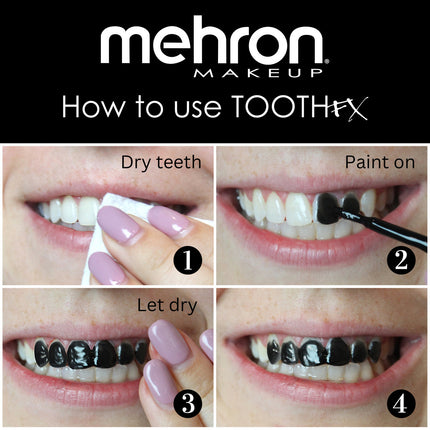 mehron
MAKEUP
How to use TOOTHFX

Dry teeth
1

Paint on
2

Let dry
3

4