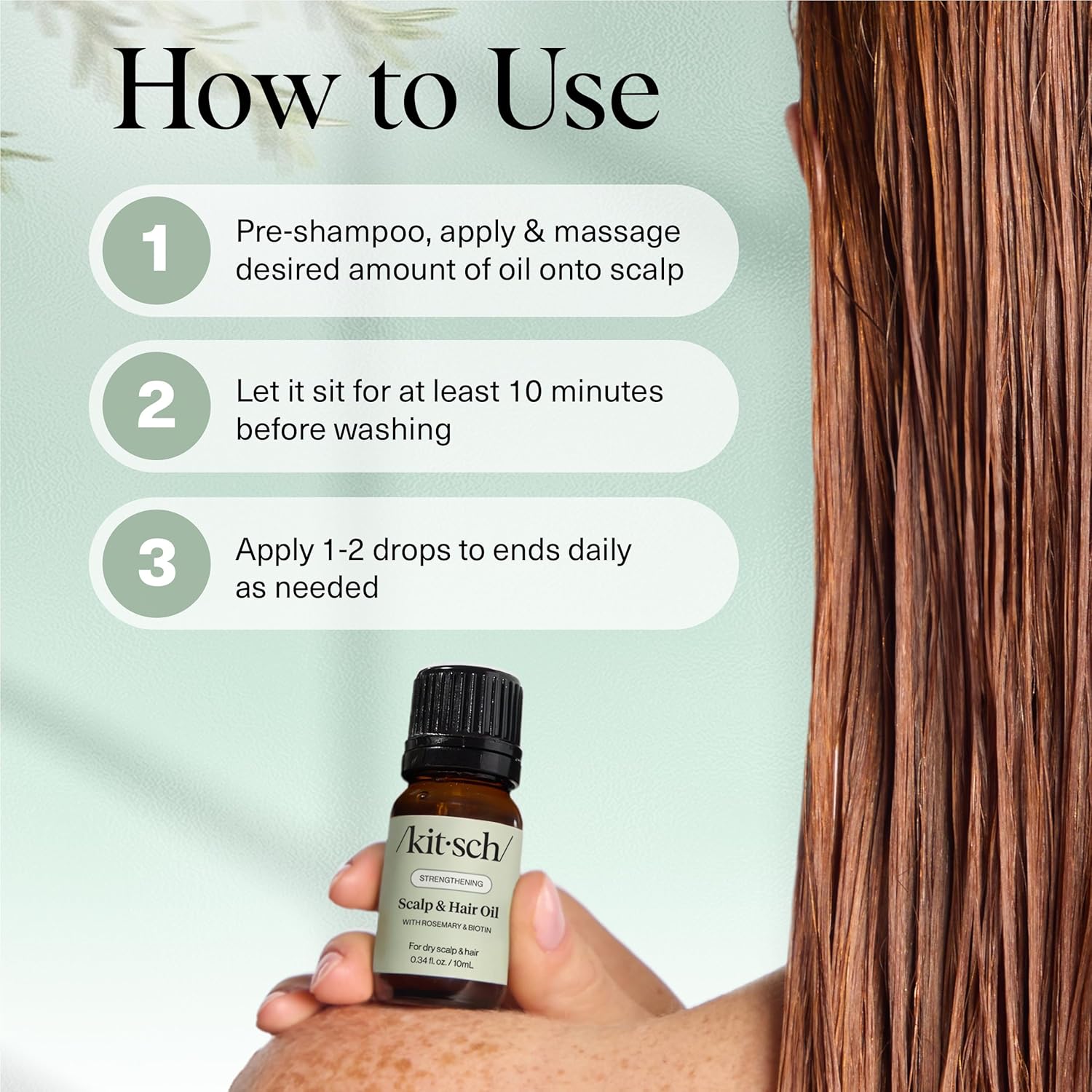 How to Use

1 Pre-shampoo, apply & massage desired amount of oil onto scalp

2 Let it sit for at least 10 minutes before washing

3 Apply 1-2 drops to ends daily as needed

/kit·sch/

STRENGTHENING

Scalp & Hair Oil

WITH ROSEMARY & BIOTIN

For dry scalp & hair
0.34 fl. oz. / 10mL