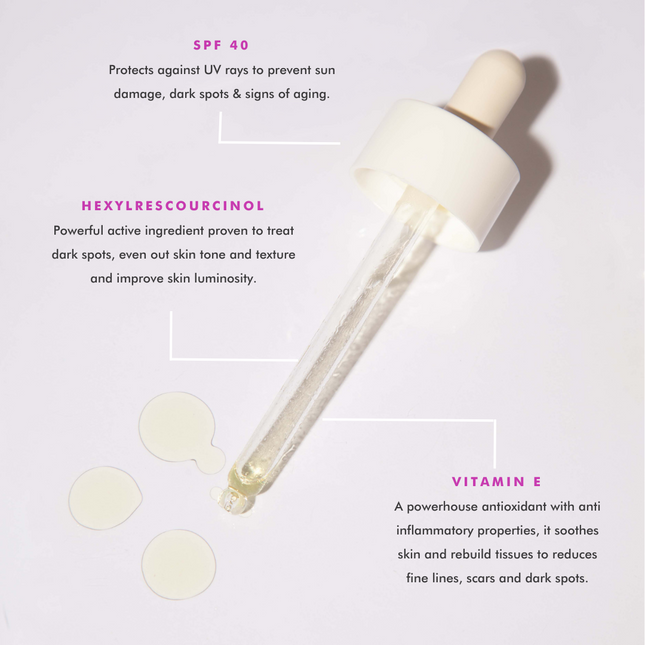 SPF 40
Protects against UV rays to prevent sun damage, dark spots & signs of aging.

HEXYLRESCOURCINOL
Powerful active ingredient proven to treat dark spots, even out skin tone and texture and improve skin luminosity.

VITAMIN E
A powerhouse antioxidant with anti inflammatory properties, it soothes skin and rebuild tissues to reduces fine lines, scars and dark spots.