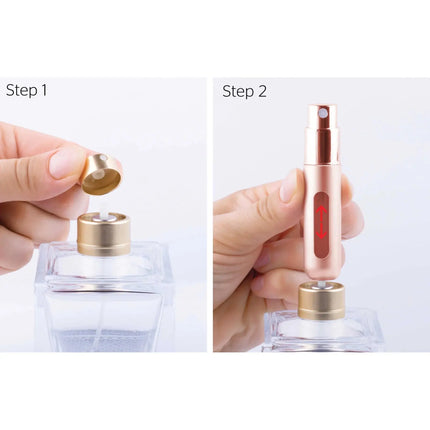 Step 1

Step 2