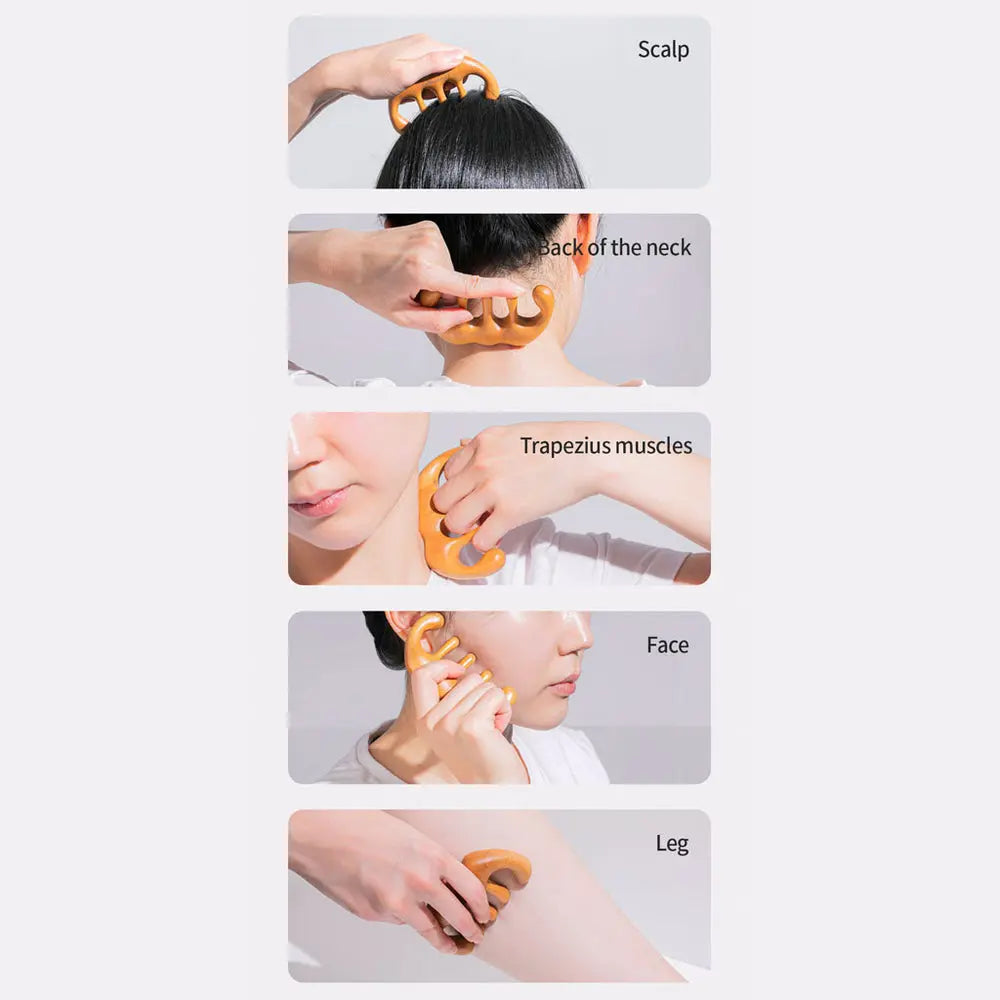 Scalp

Back of the neck

Trapezius muscles

Face

Leg